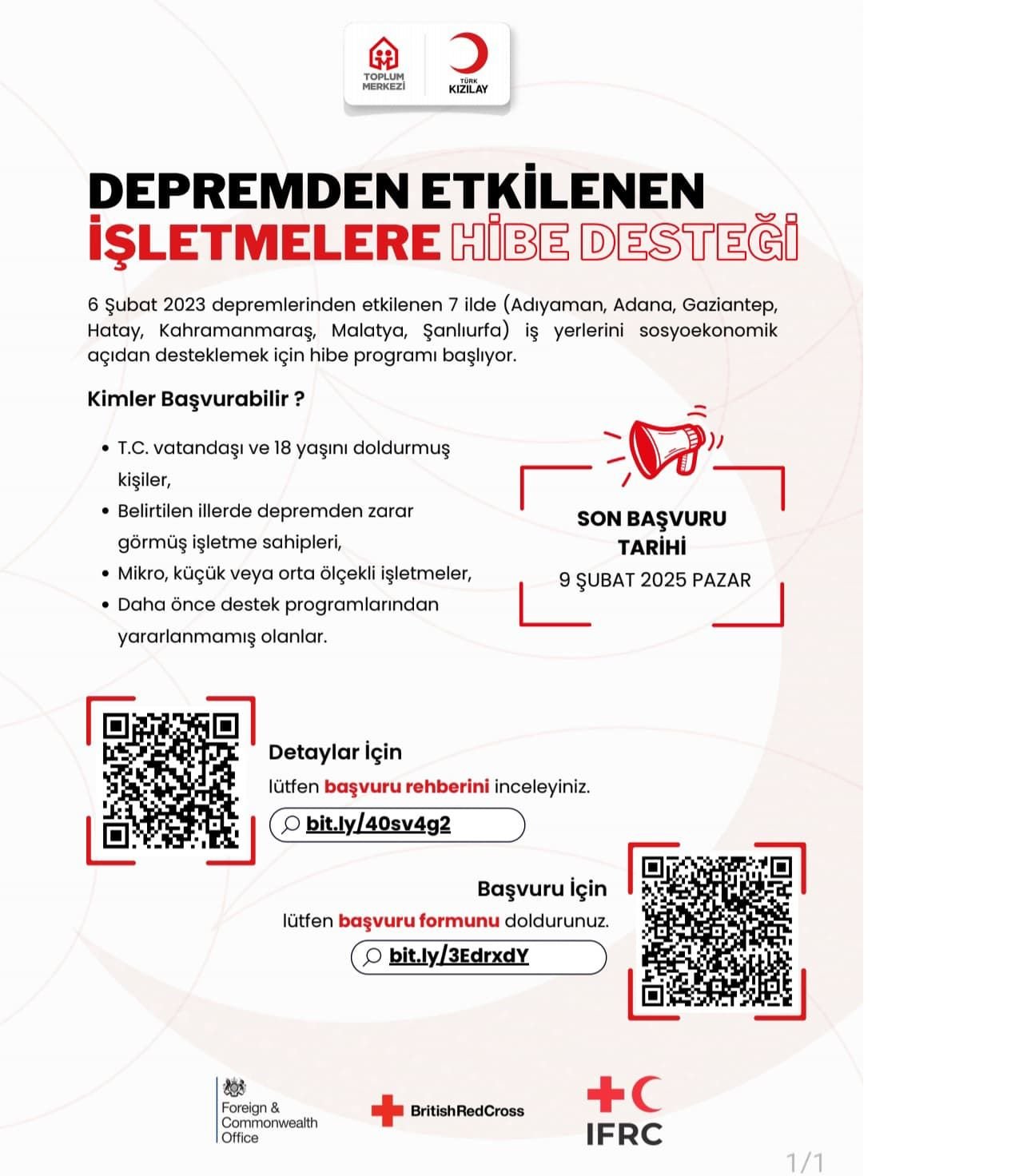 TOPLUM MERKEZİ

TÜRK KIZILAY

DEPREMDEN ETKİLENEN İŞLETMELERE HİBE DESTEĞİ

6 Şubat 2023 depremlerinden etkilenen 7 ilde (Adıyaman, Adana, Gaziantep, Hatay, Kahramanmaraş, Malatya, Şanlıurfa) iş yerlerini sosyoekonomik açıdan desteklemek için hibe programı başlıyor.

Kimler Başvurabilir ?

• T.C. vatandaşı ve 18 yaşını doldurmuş kişiler,
• Belirtilen illerde depremden zarar görmüş işletme sahipleri,
• Mikro, küçük veya orta ölçekli işletmeler,
• Daha önce destek programlarından yararlanmamış olanlar.

SON BAŞVURU TARİHİ
9 ŞUBAT 2025 PAZAR

Detaylar İçin
lütfen başvuru rehberini inceleyiniz.
bit.ly/40sv4g2

Başvuru İçin
lütfen başvuru formunu doldurunuz.
bit.ly/3EdrxdY

Foreign & Commonwealth Office

BritishRedCross

IFRC

1/1